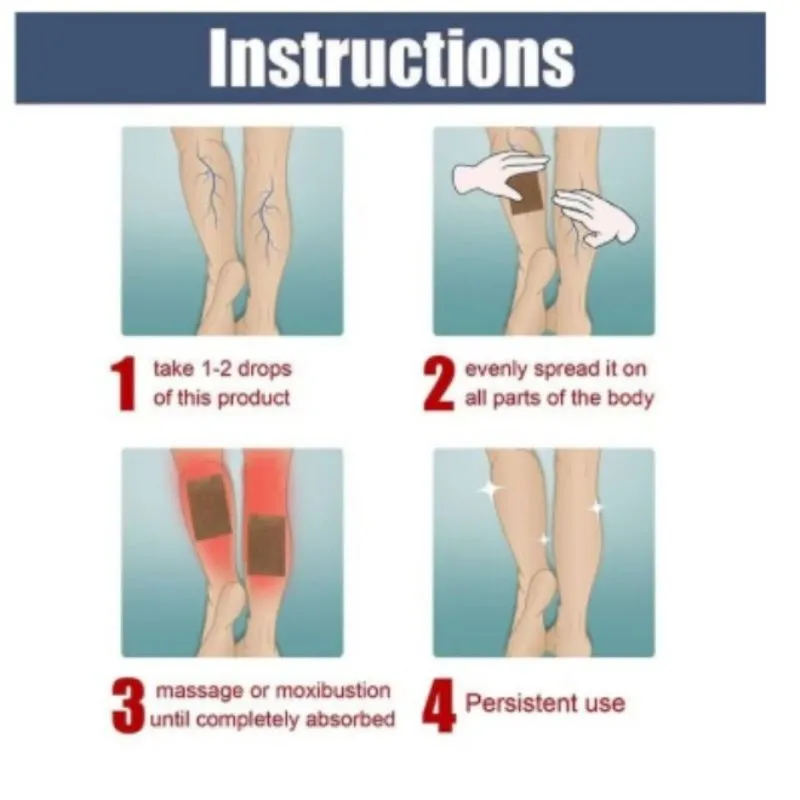 Instructions

1 take 1-2 drops of this product

2 evenly spread it on all parts of the body

3 massage or moxibustion until completely absorbed

4 Persistent use