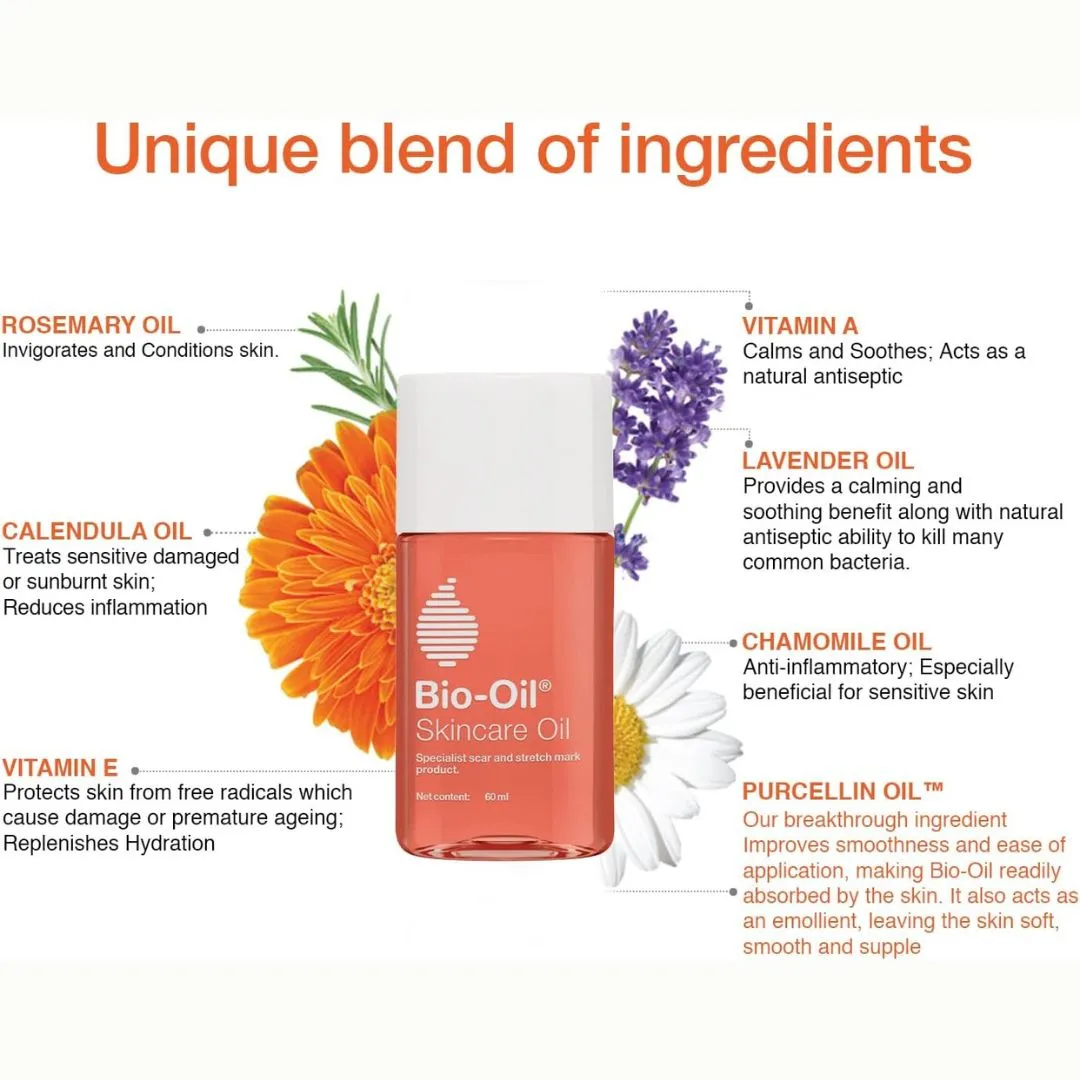 Unique blend of ingredients

ROSEMARY OIL
Invigorates and Conditions skin.

CALENDULA OIL
Treats sensitive damaged or sunburnt skin; Reduces inflammation

VITAMIN E
Protects skin from free radicals which cause damage or premature ageing; Replenishes Hydration

Bio-Oil®
Skincare Oil
Specialist scar and stretch mark product.
Net content: 60 ml

VITAMIN A
Calms and Soothes; Acts as a natural antiseptic

LAVENDER OIL
Provides a calming and soothing benefit along with natural antiseptic ability to kill many common bacteria.

CHAMOMILE OIL
Anti-inflammatory; Especially beneficial for sensitive skin

PURCELLIN OIL™
Our breakthrough ingredient Improves smoothness and ease of application, making Bio-Oil readily absorbed by the skin. It also acts as an emollient, leaving the skin soft, smooth and supple